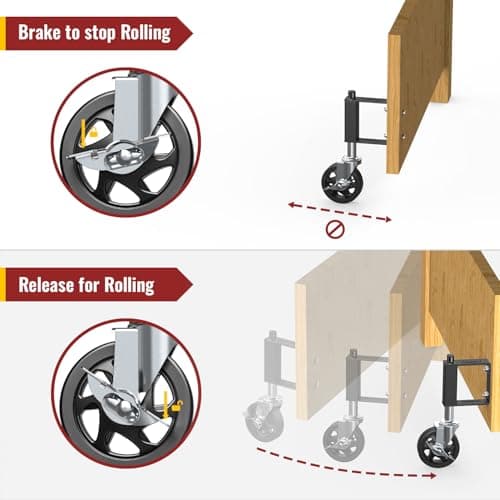 Brake to stop Rolling

Release for Rolling