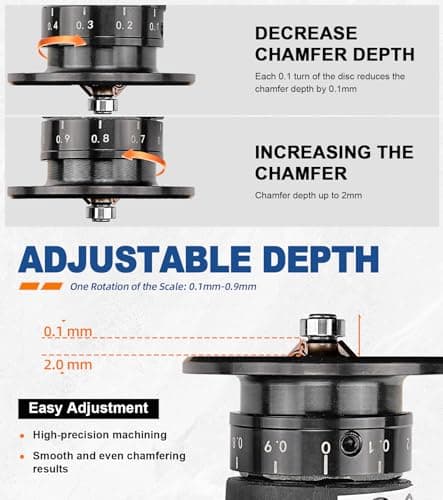 0.4 0.3 0.2 0.1

DECREASE CHAMFER DEPTH

Each 0.1 turn of the disc reduces the chamfer depth by 0.1mm

0.9 0.8 0.7

INCREASING THE CHAMFER

Chamfer depth up to 2mm

ADJUSTABLE DEPTH

One Rotation of the Scale: 0.1mm-0.9mm

0.1 mm

2.0 mm

Easy Adjustment

High-precision machining

Smooth and even chamfering results

0.8 0.9 0 0.1