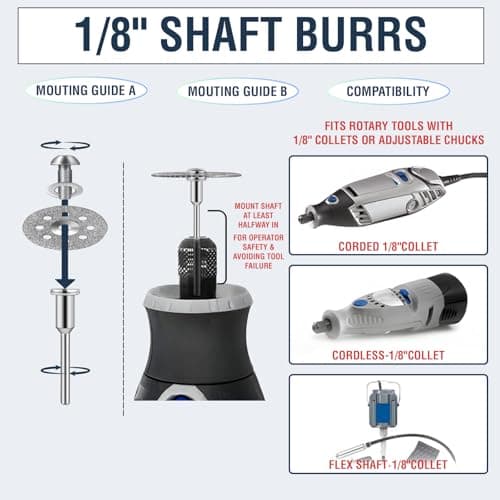 1/8" SHAFT BURRS

MOUTING GUIDE A

MOUTING GUIDE B

COMPATIBILITY

FITS ROTARY TOOLS WITH 1/8" COLLETS OR ADJUSTABLE CHUCKS

MOUNT SHAFT AT LEAST HALFWAY IN

FOR OPERATOR SAFETY & AVOIDING TOOL FAILURE

CORDED 1/8"COLLET

CORDLESS-1/8"COLLET

FLEX SHAFT-1/8"COLLET