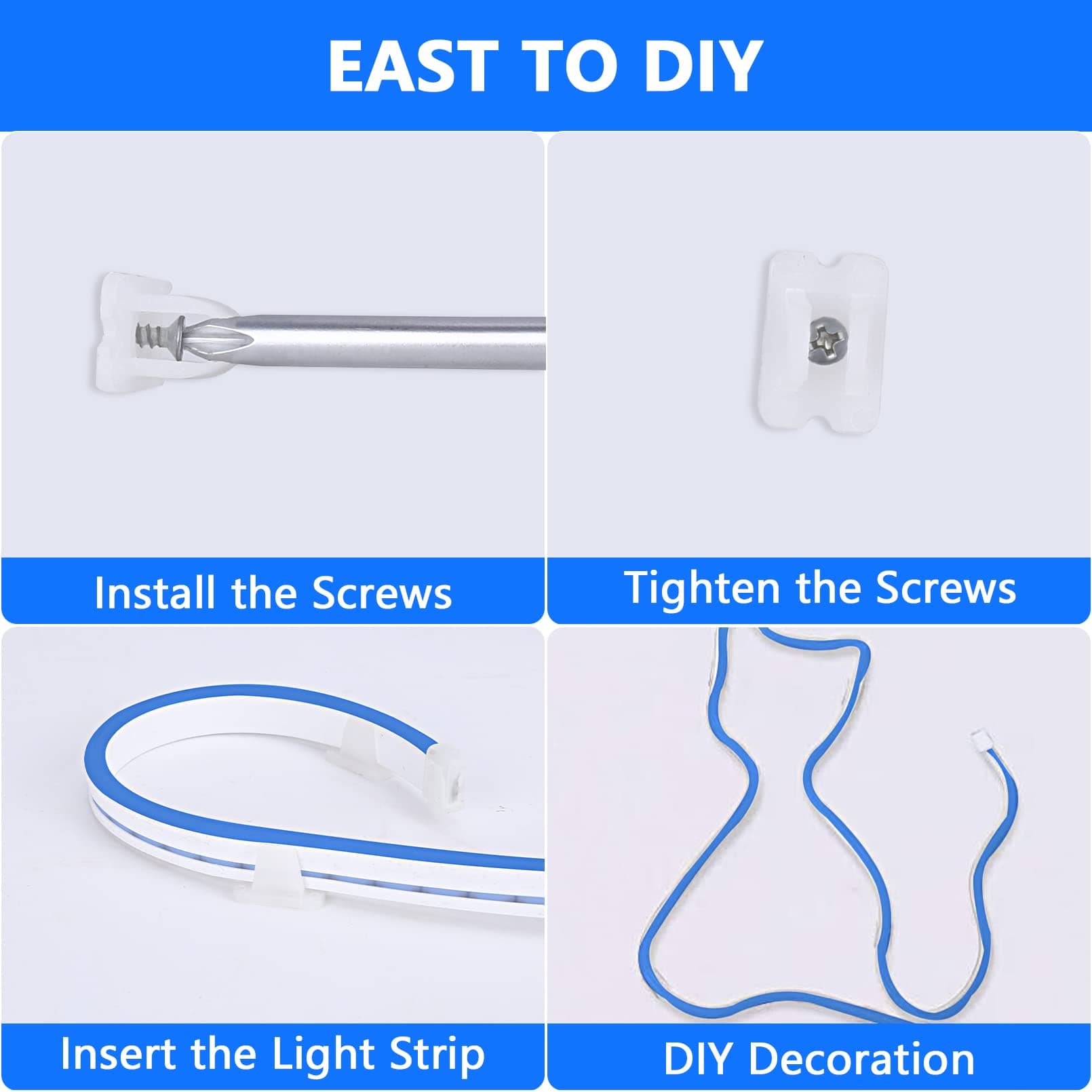 EAST TO DIY

Install the Screws

Tighten the Screws

Insert the Light Strip

DIY Decoration