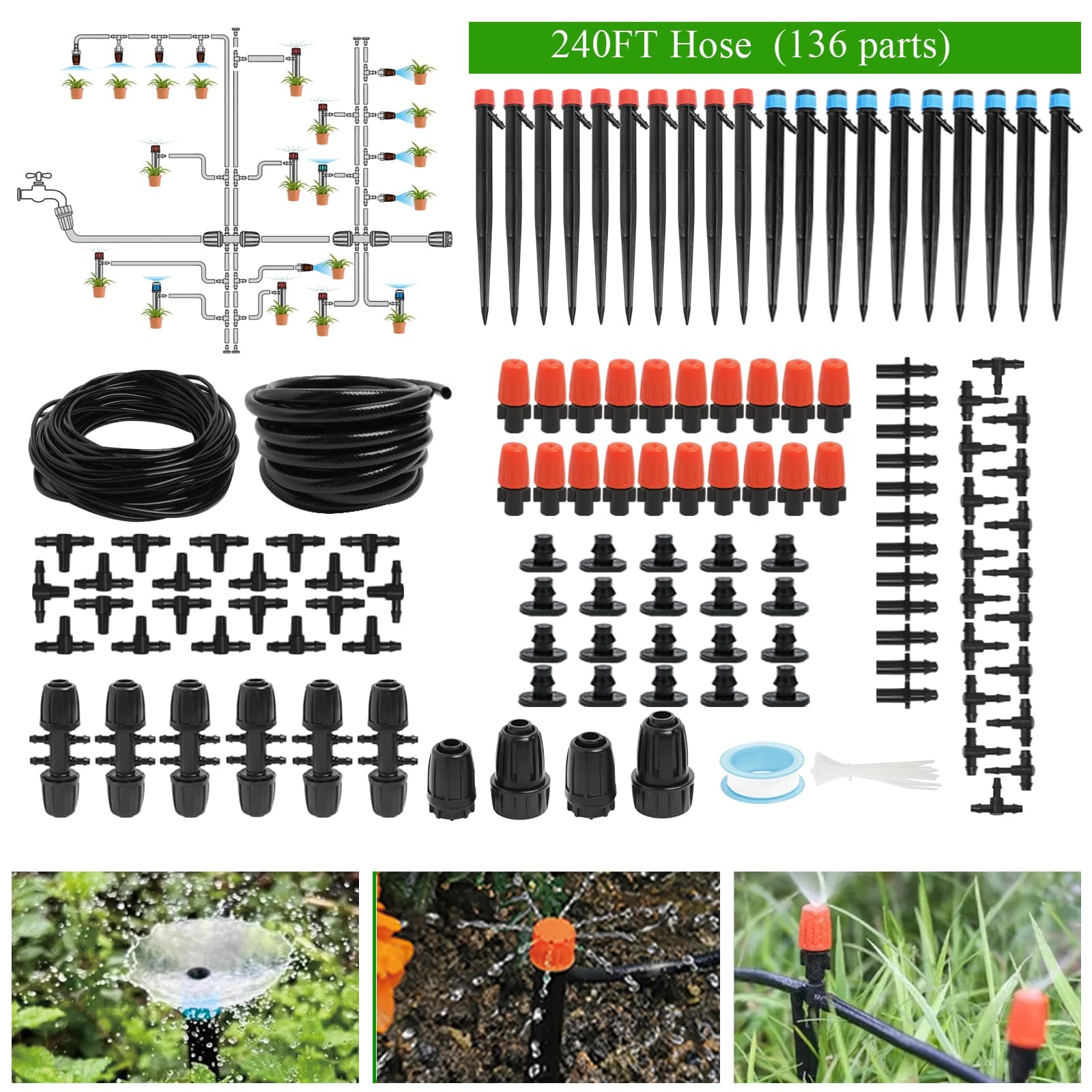 240FT Hose (136 parts)